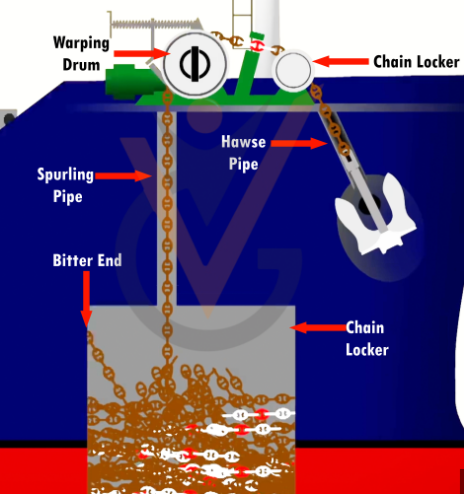 Warping Drum

Chain Locker

Hawse Pipe

Spurling Pipe

Bitter End

Chain Locker